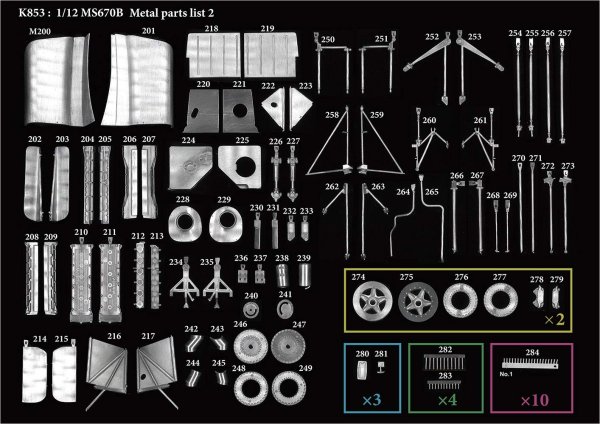 K853 : 1/12 MS670B Metal parts list 2

M200 201 218 219 250 251 252 253 254 255 256 257

220 221 222 223

258 259 260 261

202 203 204 205 206 207 224 225 226 227

270 271 272 273

262 263 264 265 266 267 268 269

228 229 230 231 232 233

208 209 210 211 212 213

234 235 236 237 238 239

240 241

274 275 276 277 278 279

×2

214 215 216 217 242 243 246 247

244 245 248 249

280 281

×3

282

283

×4

284

No.1

×10