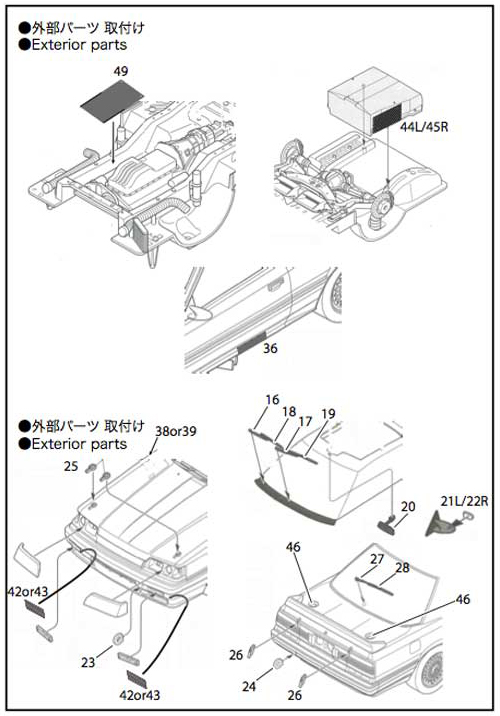 ●外部パーツ 取付け
●Exterior parts

49

44L/45R

36

●外部パーツ 取付け
●Exterior parts

38or39

25

42or43

23

42or43

16
18
17
19

20

21L/22R

46

27
28

46

26

24

26