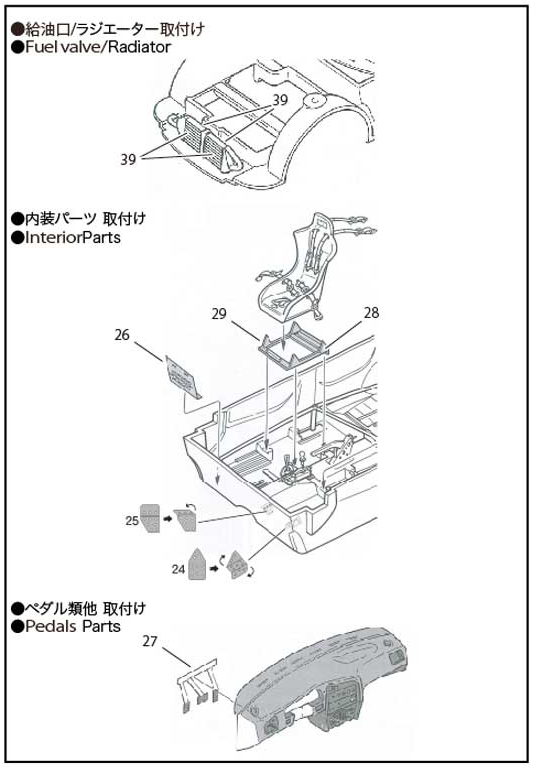 ●給油口/ラジエーター取付け
●Fuel valve/Radiator

39
39

●内装パーツ 取付け
●InteriorParts

29
28
26
25
24

●ペダル類他 取付け
●Pedals Parts

27