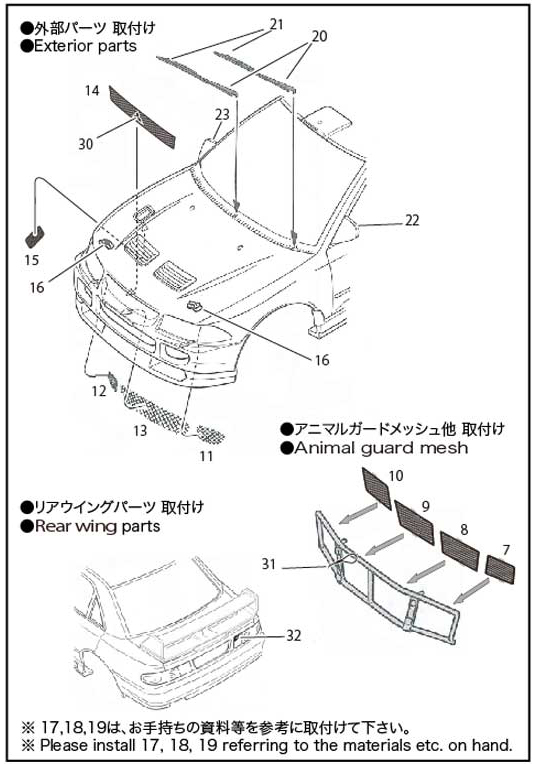 ●外部パーツ 取付け
●Exterior parts

21
20
14
23
30
22
15
16
16
12
13
11

●アニマルガードメッシュ他 取付け
●Animal guard mesh

10
9
8
7
31

●リアウイングパーツ 取付け
●Rear wing parts

32

※ 17,18,19は、お手持ちの資料等を参考に取付けて下さい。
※ Please install 17, 18, 19 referring to the materials etc. on hand.