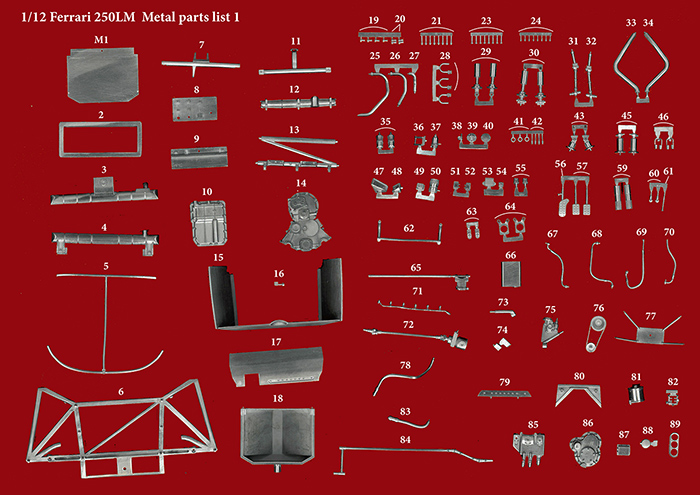 1/12 Ferrari 250LM Metal parts list 1

M1
2
3
4
5
6
7
8
9
10
11
12
13
14
15
16
17
18
19 20
21
23
24
25 26 27
28
29
30
31 32
33 34
35
36 37
38 39 40
41 42
43
45
46
47 48
49 50
51 52
53 54
55
56 57
59
60 61
62
63
64
65
66
67
68
69
70
71
72
73
74
75
76
77
78
79
80
81
82
83
84
85
86
87
88
89